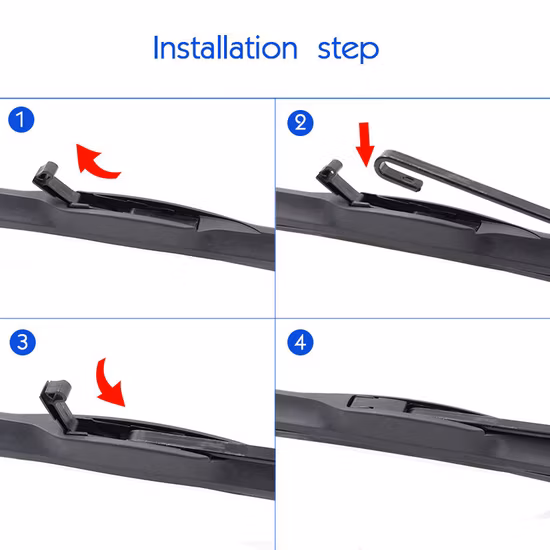 Installation step

1

2

3

4